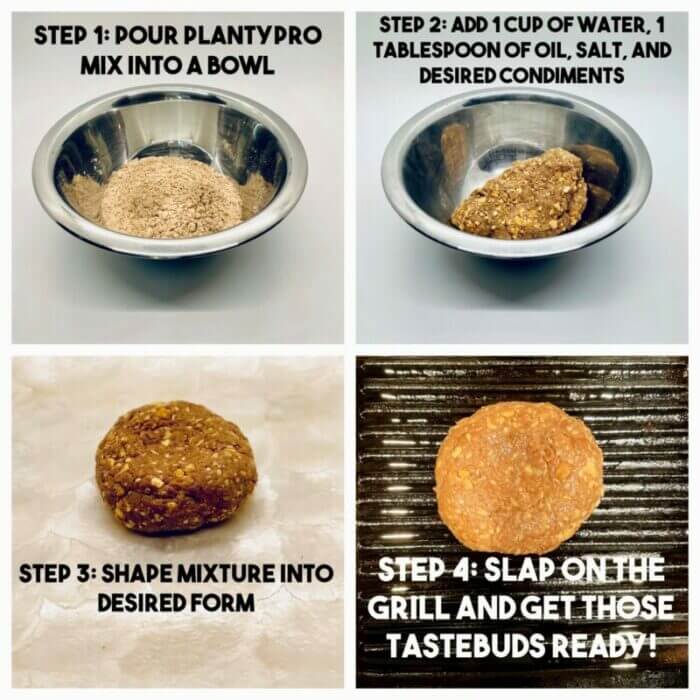 STEP 1: POUR PLANTYPRO MIX INTO A BOWL

STEP 2: ADD 1 CUP OF WATER, 1 TABLESPOON OF OIL, SALT, AND DESIRED CONDIMENTS

STEP 3: SHAPE MIXTURE INTO DESIRED FORM

STEP 4: SLAP ON THE GRILL AND GET THOSE TASTEBUDS READY!