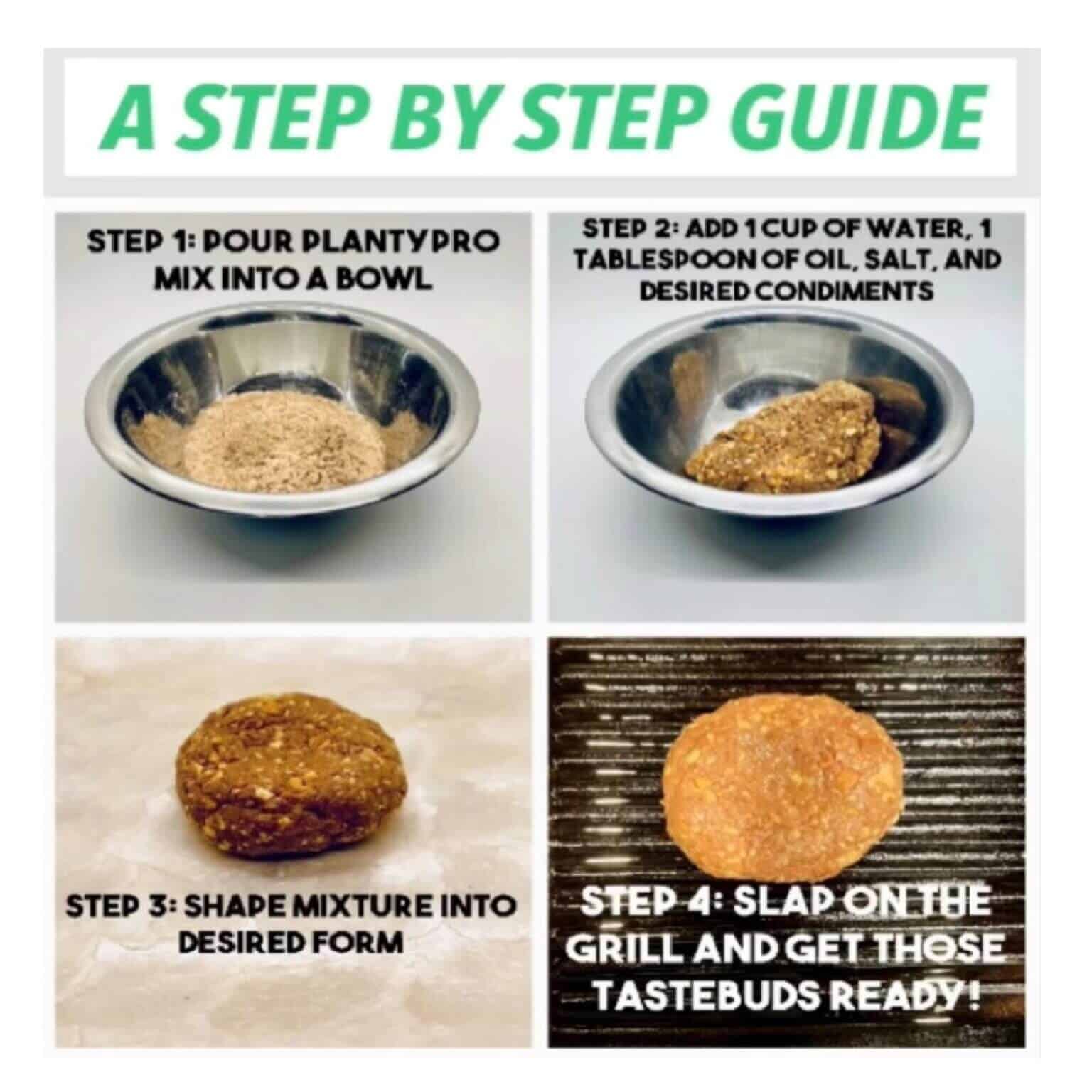 A STEP BY STEP GUIDE

STEP 1: POUR PLANTYPRO MIX INTO A BOWL

STEP 2: ADD 1 CUP OF WATER, 1 TABLESPOON OF OIL, SALT, AND DESIRED CONDIMENTS

STEP 3: SHAPE MIXTURE INTO DESIRED FORM

STEP 4: SLAP ON THE GRILL AND GET THOSE TASTEBUDS READY!